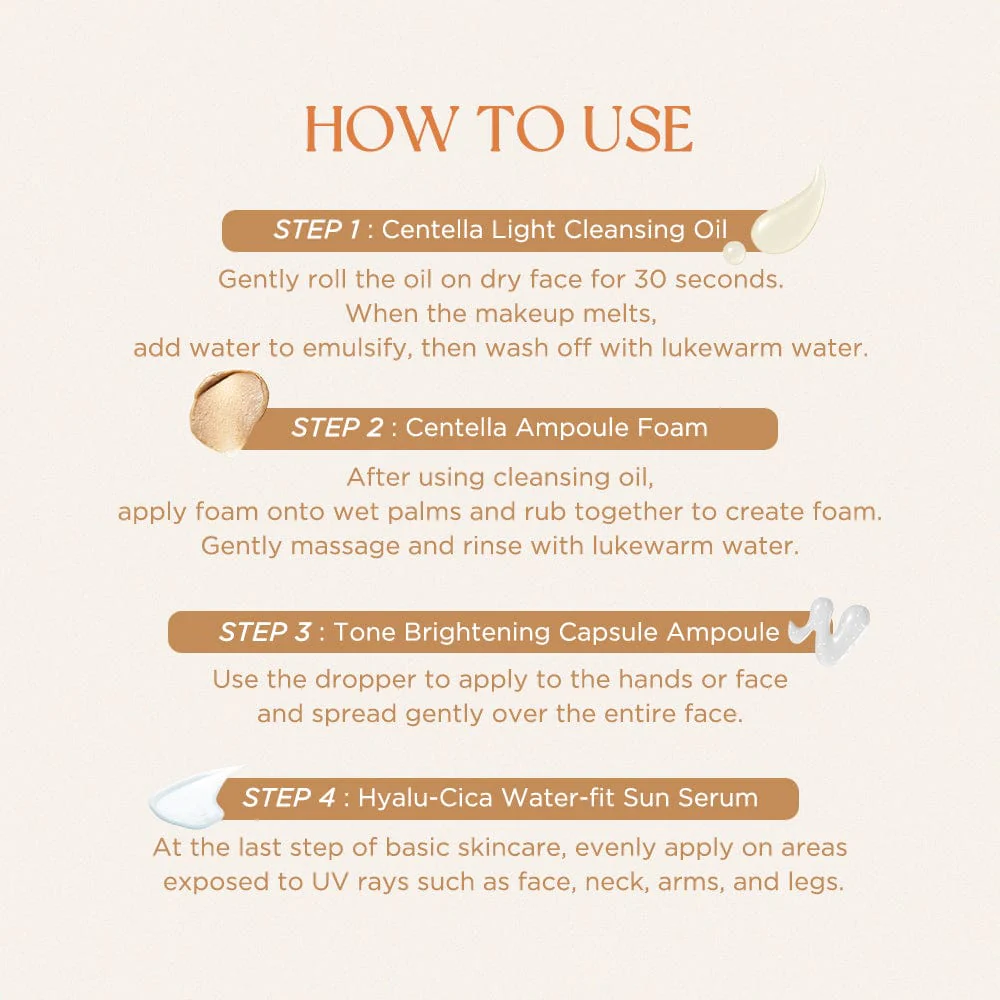 HOW TO USE

STEP 1 : Centella Light Cleansing Oil

Gently roll the oil on dry face for 30 seconds.
When the makeup melts,
add water to emulsify, then wash off with lukewarm water.

STEP 2 : Centella Ampoule Foam

After using cleansing oil,
apply foam onto wet palms and rub together to create foam.
Gently massage and rinse with lukewarm water.

STEP 3 : Tone Brightening Capsule Ampoule

Use the dropper to apply to the hands or face
and spread gently over the entire face.

STEP 4 : Hyalu-Cica Water-fit Sun Serum

At the last step of basic skincare, evenly apply on areas
exposed to UV rays such as face, neck, arms, and legs.