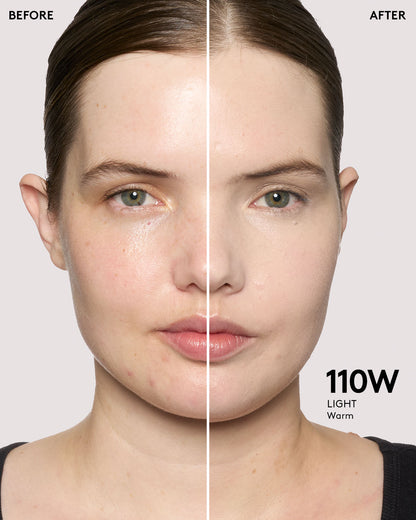 BEFORE

AFTER

110W
LIGHT
Warm