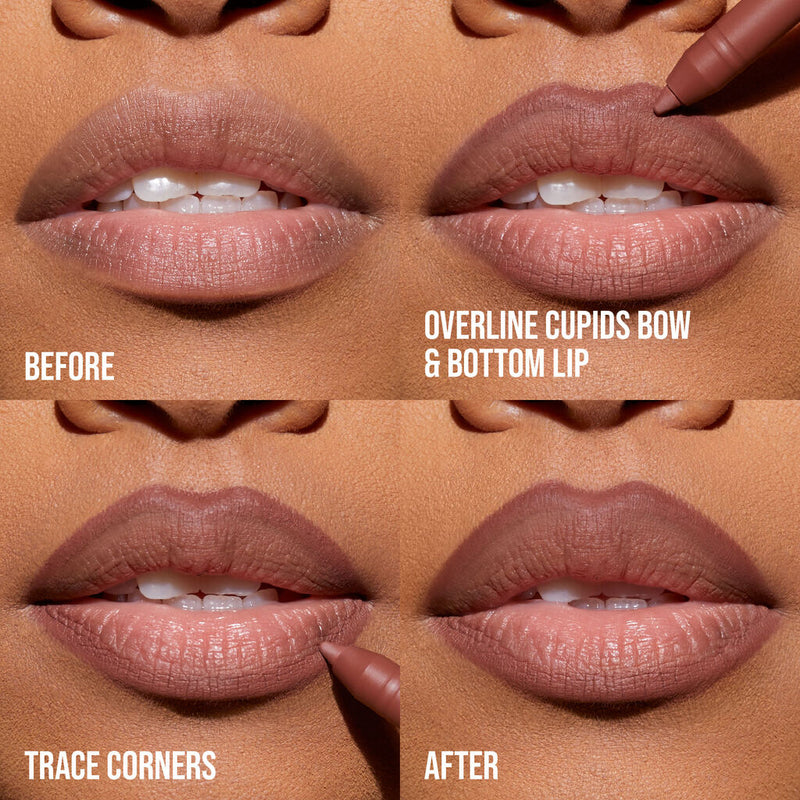 BEFORE

OVERLINE CUPIDS BOW & BOTTOM LIP

TRACE CORNERS

AFTER