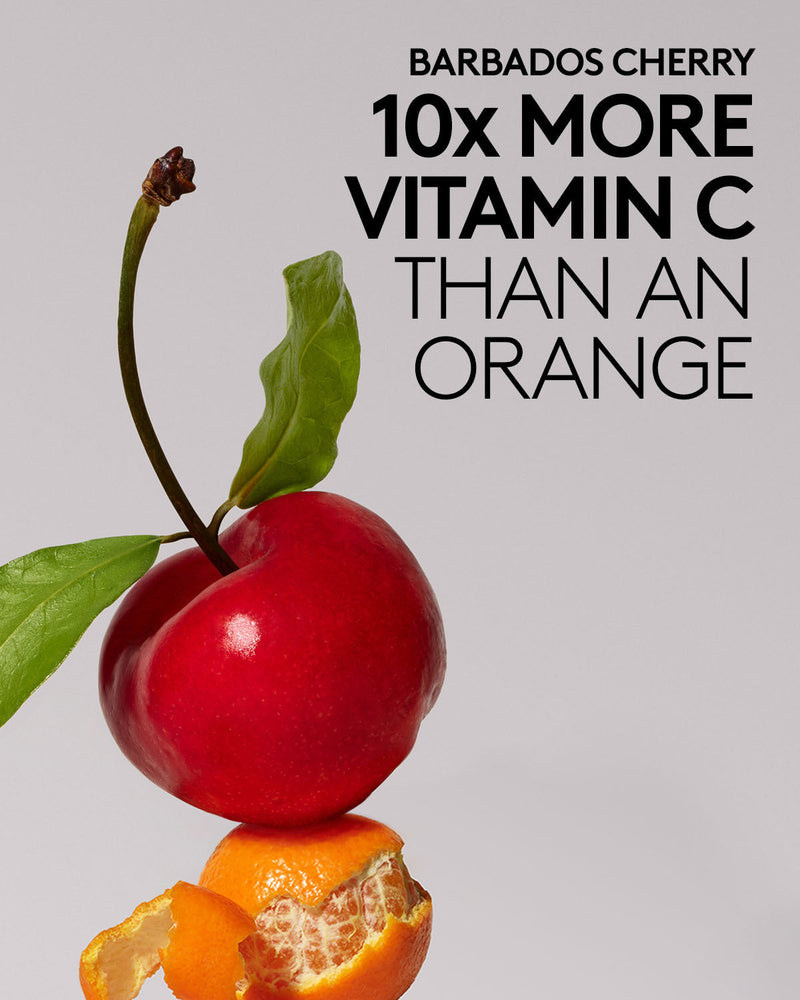 BARBADOS CHERRY
10x MORE VITAMIN C
THAN AN ORANGE