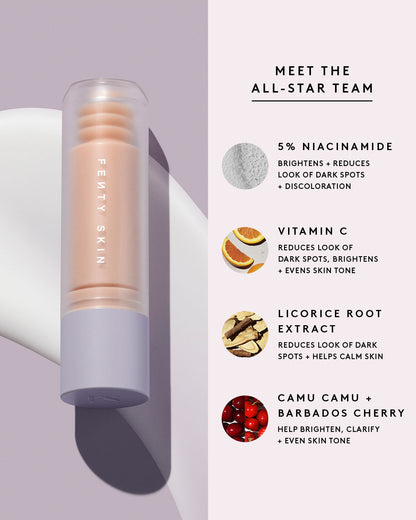 FENTY SKIN

MEET THE ALL-STAR TEAM

5% NIACINAMIDE
BRIGHTENS + REDUCES LOOK OF DARK SPOTS + DISCOLORATION

VITAMIN C
REDUCES LOOK OF DARK SPOTS, BRIGHTENS + EVENS SKIN TONE

LICORICE ROOT EXTRACT
REDUCES LOOK OF DARK SPOTS + HELPS CALM SKIN

CAMU CAMU + BARBADOS CHERRY
HELP BRIGHTEN, CLARIFY + EVEN SKIN TONE