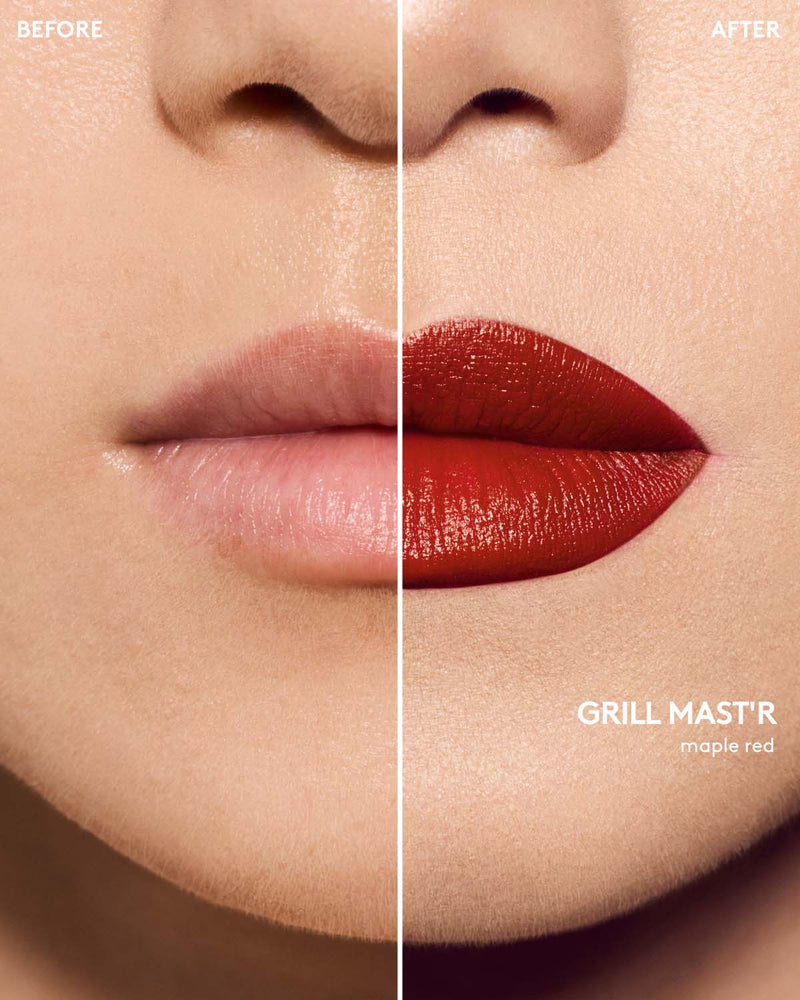 BEFORE

AFTER

GRILL MAST'R
maple red