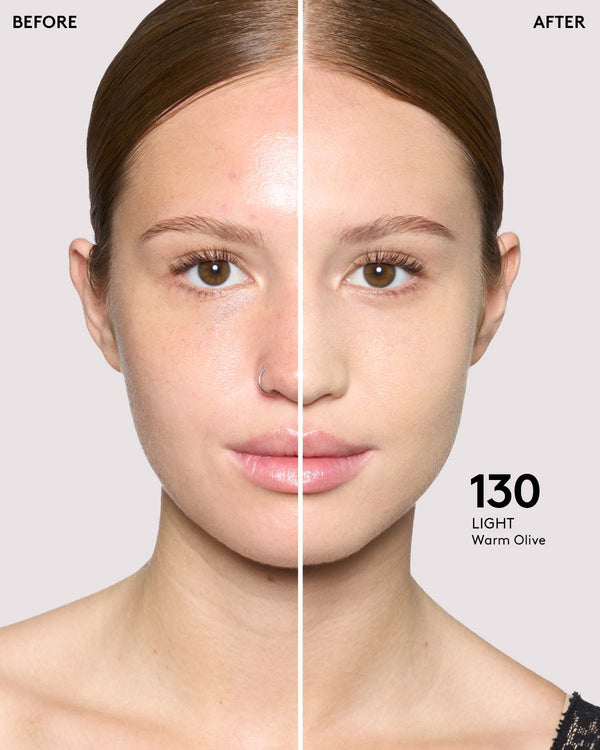 BEFORE

AFTER

130
LIGHT
Warm Olive