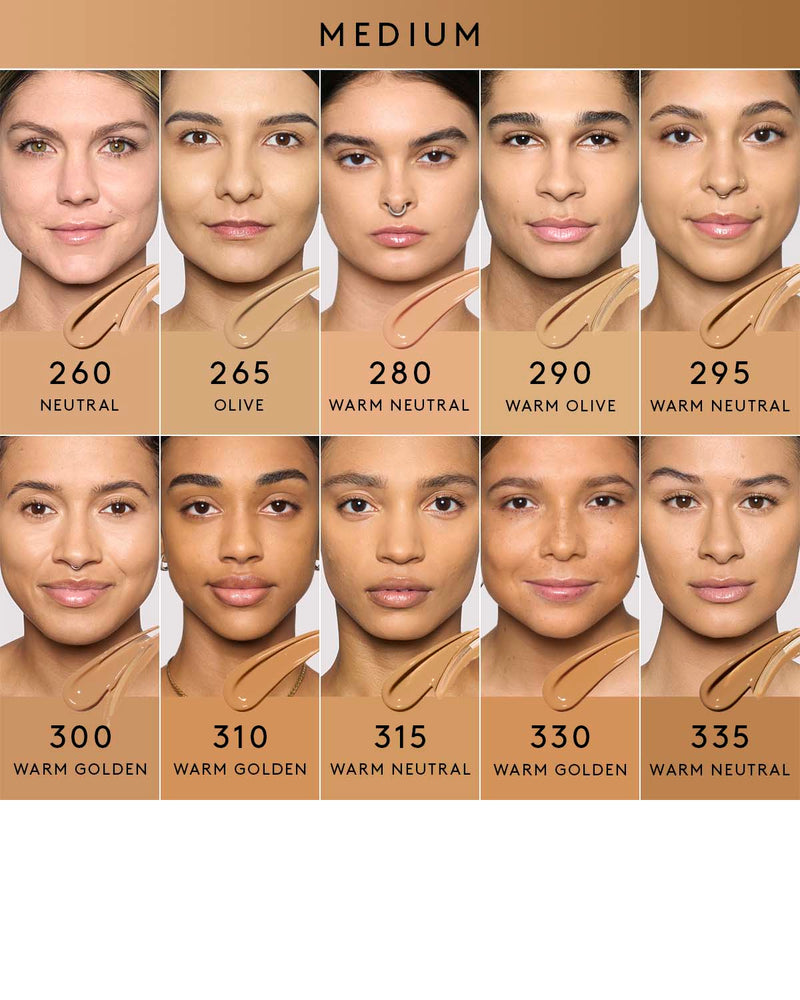 MEDIUM

260
NEUTRAL

265
OLIVE

280
WARM NEUTRAL

290
WARM OLIVE

295
WARM NEUTRAL

300
WARM GOLDEN

310
WARM GOLDEN

315
WARM NEUTRAL

330
WARM GOLDEN

335
WARM NEUTRAL