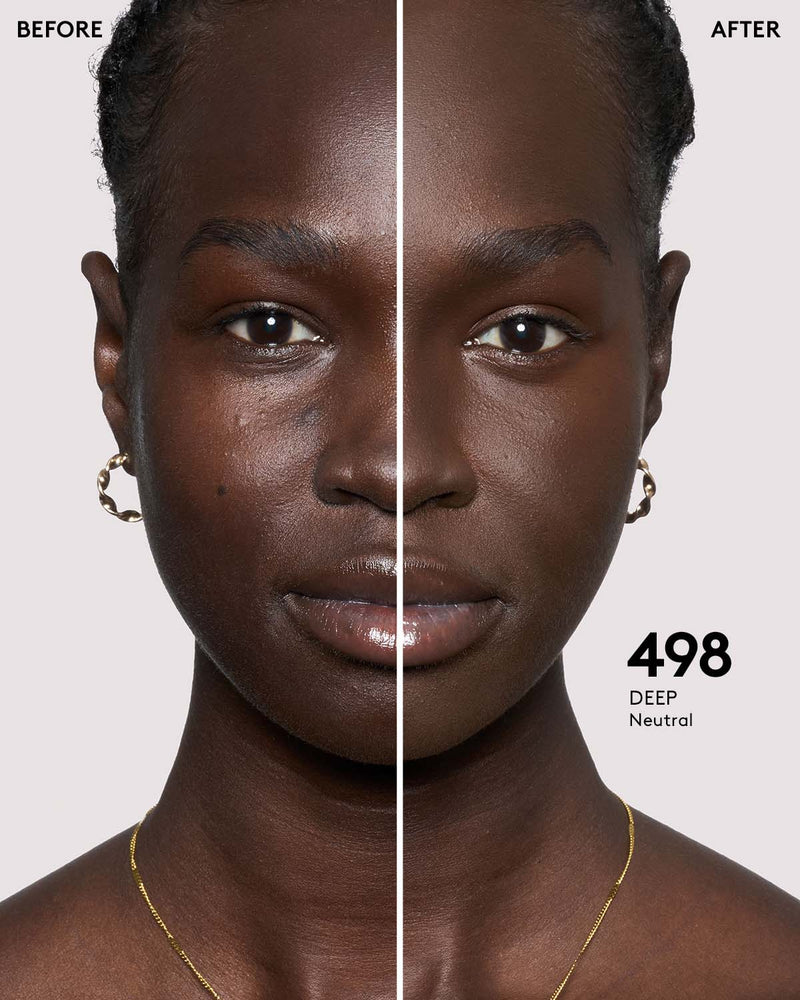 BEFORE

AFTER

498
DEEP
Neutral