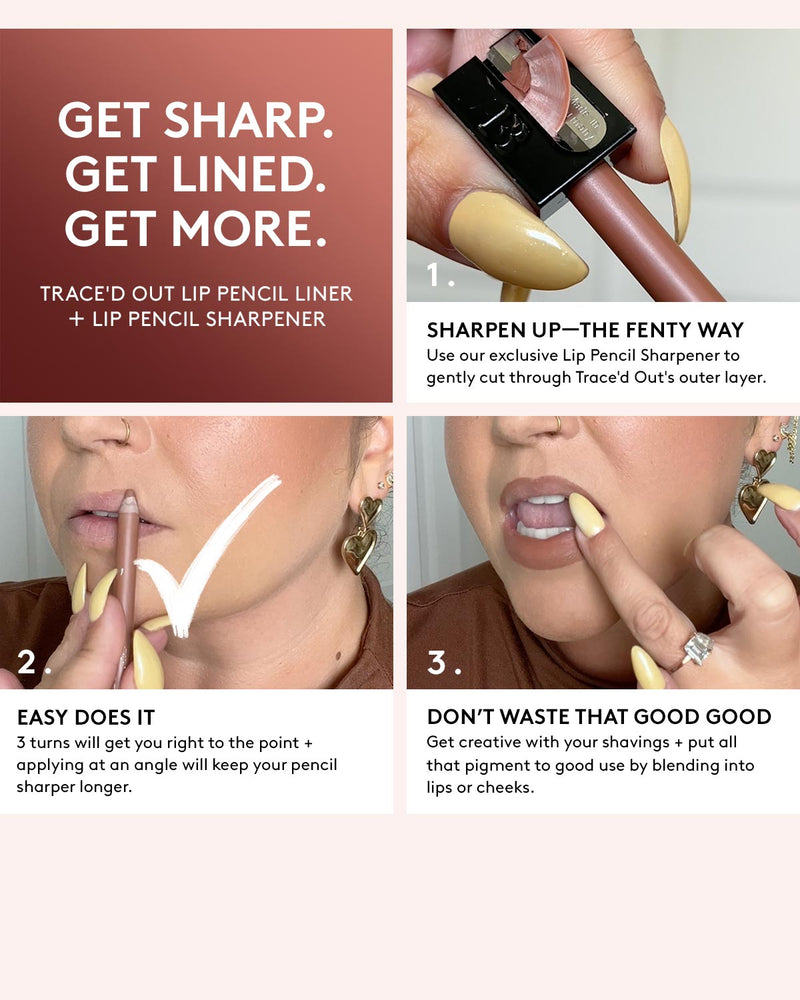 GET SHARP.
GET LINED.
GET MORE.

TRACE'D OUT LIP PENCIL LINER + LIP PENCIL SHARPENER

1.

SHARPEN UP—THE FENTY WAY
Use our exclusive Lip Pencil Sharpener to gently cut through Trace'd Out's outer layer.

2.

EASY DOES IT
3 turns will get you right to the point + applying at an angle will keep your pencil sharper longer.

3.

DON'T WASTE THAT GOOD GOOD
Get creative with your shavings + put all that pigment to good use by blending into lips or cheeks.