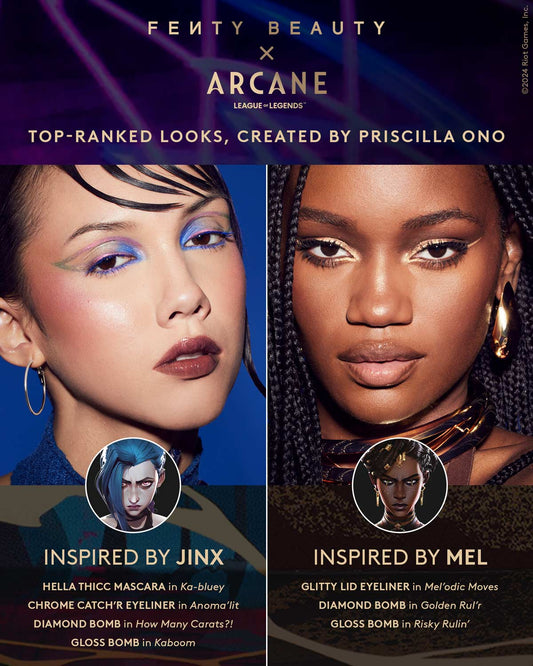 FENTY BEAUTY
×
ARCANE
LEAGUE OF LEGENDS™

©2024 Riot Games, Inc.

TOP-RANKED LOOKS, CREATED BY PRISCILLA ONO

INSPIRED BY JINX

HELLA THICC MASCARA in Ka-bluey
CHROME CATCH'R EYELINER in Anoma'lit
DIAMOND BOMB in How Many Carats?!
GLOSS BOMB in Kaboom

INSPIRED BY MEL

GLITTY LID EYELINER in Mel'odic Moves
DIAMOND BOMB in Golden Rul'r
GLOSS BOMB in Risky Rulin'