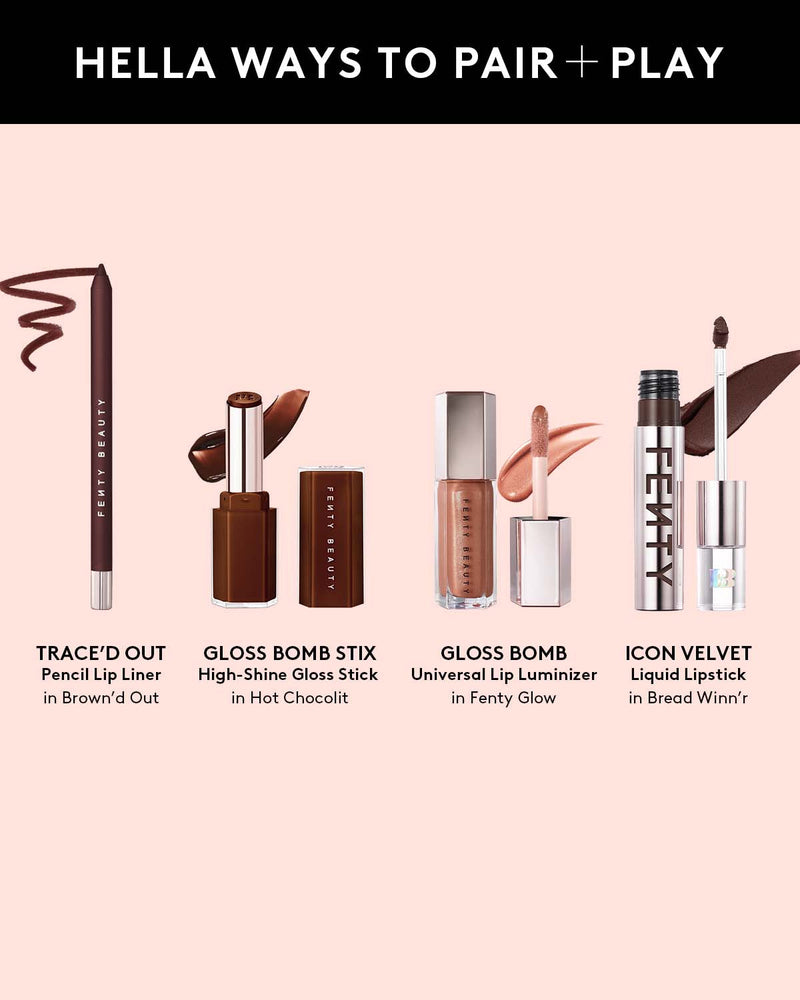 HELLA WAYS TO PAIR + PLAY

FENTY BEAUTY

FENTY BEAUTY

FENTY BEAUTY

FENTY

TRACE'D OUT
Pencil Lip Liner
in Brown'd Out

GLOSS BOMB STIX
High-Shine Gloss Stick
in Hot Chocolit

GLOSS BOMB
Universal Lip Luminizer
in Fenty Glow

ICON VELVET
Liquid Lipstick
in Bread Winn'r