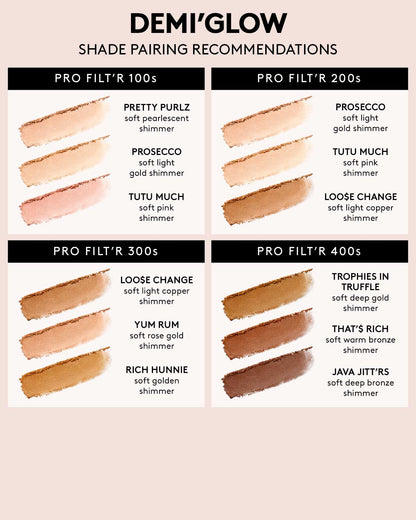 DEMI'GLOW
SHADE PAIRING RECOMMENDATIONS

PRO FILT'R 100s

PRETTY PURLZ
soft pearlescent shimmer

PROSECCO
soft light gold shimmer

TUTU MUCH
soft pink shimmer

PRO FILT'R 200s

PROSECCO
soft light gold shimmer

TUTU MUCH
soft pink shimmer

LOO$E CHANGE
soft light copper shimmer

PRO FILT'R 300s

LOO$E CHANGE
soft light copper shimmer

YUM RUM
soft rose gold shimmer

RICH HUNNIE
soft golden shimmer

PRO FILT'R 400s

TROPHIES IN TRUFFLE
soft deep gold shimmer

THAT'$ RICH
soft warm bronze shimmer

JAVA JITT'RS
soft deep bronze shimmer