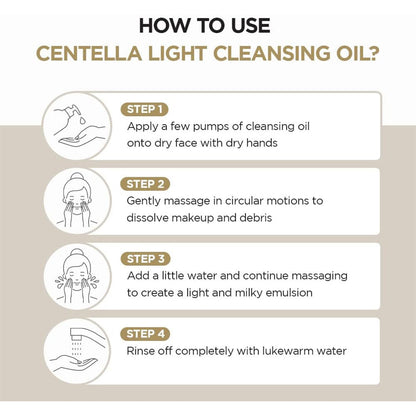 HOW TO USE
CENTELLA LIGHT CLEANSING OIL?

STEP 1
Apply a few pumps of cleansing oil onto dry face with dry hands

STEP 2
Gently massage in circular motions to dissolve makeup and debris

STEP 3
Add a little water and continue massaging to create a light and milky emulsion

STEP 4
Rinse off completely with lukewarm water