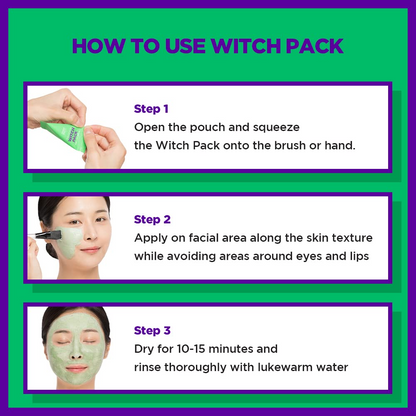 HOW TO USE WITCH PACK

WITCH PACK

Step 1
Open the pouch and squeeze the Witch Pack onto the brush or hand.

Step 2
Apply on facial area along the skin texture while avoiding areas around eyes and lips

Step 3
Dry for 10-15 minutes and rinse thoroughly with lukewarm water