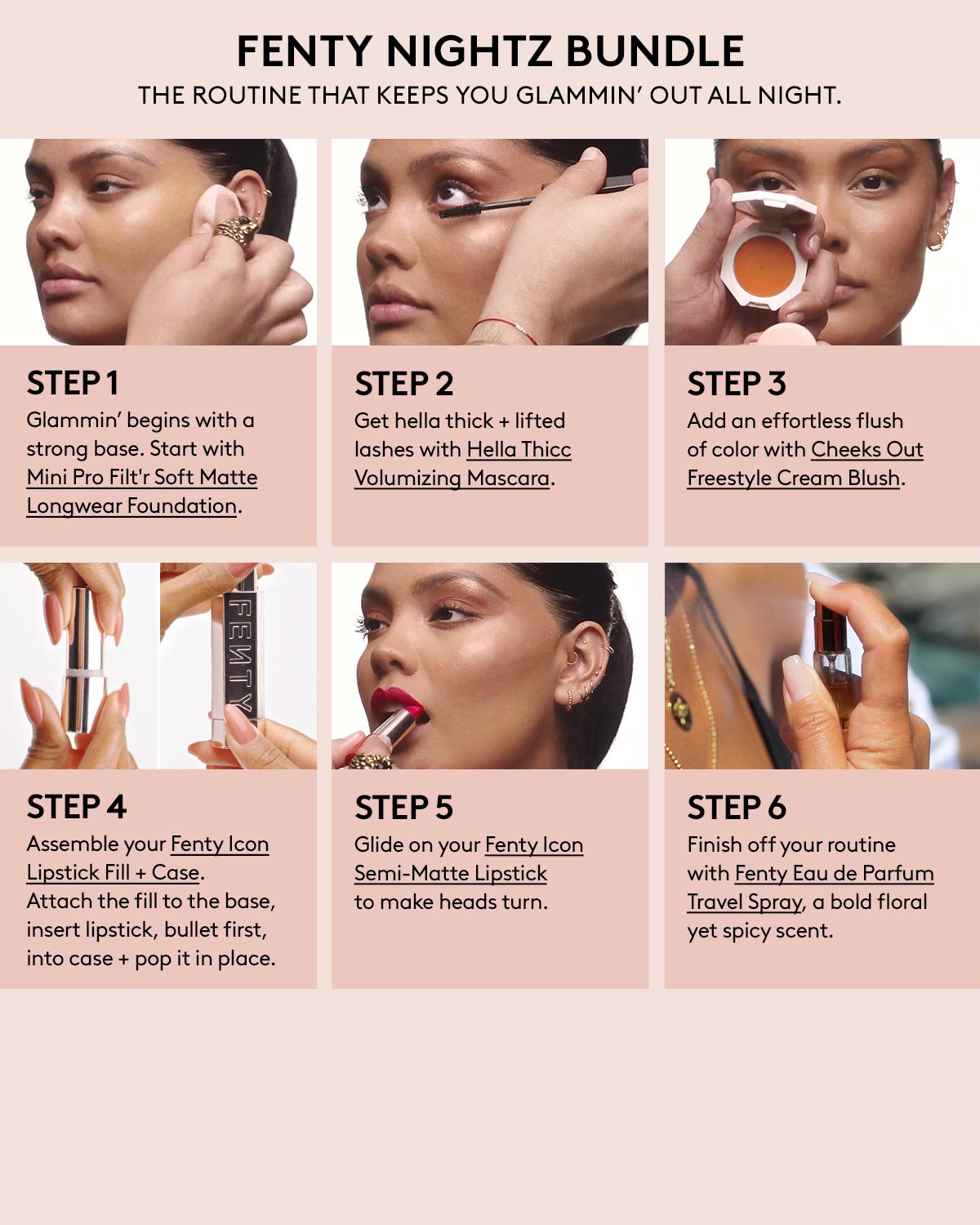 FENTY NIGHTZ BUNDLE
THE ROUTINE THAT KEEPS YOU GLAMMIN' OUT ALL NIGHT.

STEP 1
Glammin' begins with a strong base. Start with Mini Pro Filt'r Soft Matte Longwear Foundation.

STEP 2
Get hella thick + lifted lashes with Hella Thicc Volumizing Mascara.

STEP 3
Add an effortless flush of color with Cheeks Out Freestyle Cream Blush.

FENTY

STEP 4
Assemble your Fenty Icon Lipstick Fill + Case. Attach the fill to the base, insert lipstick, bullet first, into case + pop it in place.

STEP 5
Glide on your Fenty Icon Semi-Matte Lipstick to make heads turn.

STEP 6
Finish off your routine with Fenty Eau de Parfum Travel Spray, a bold floral yet spicy scent.