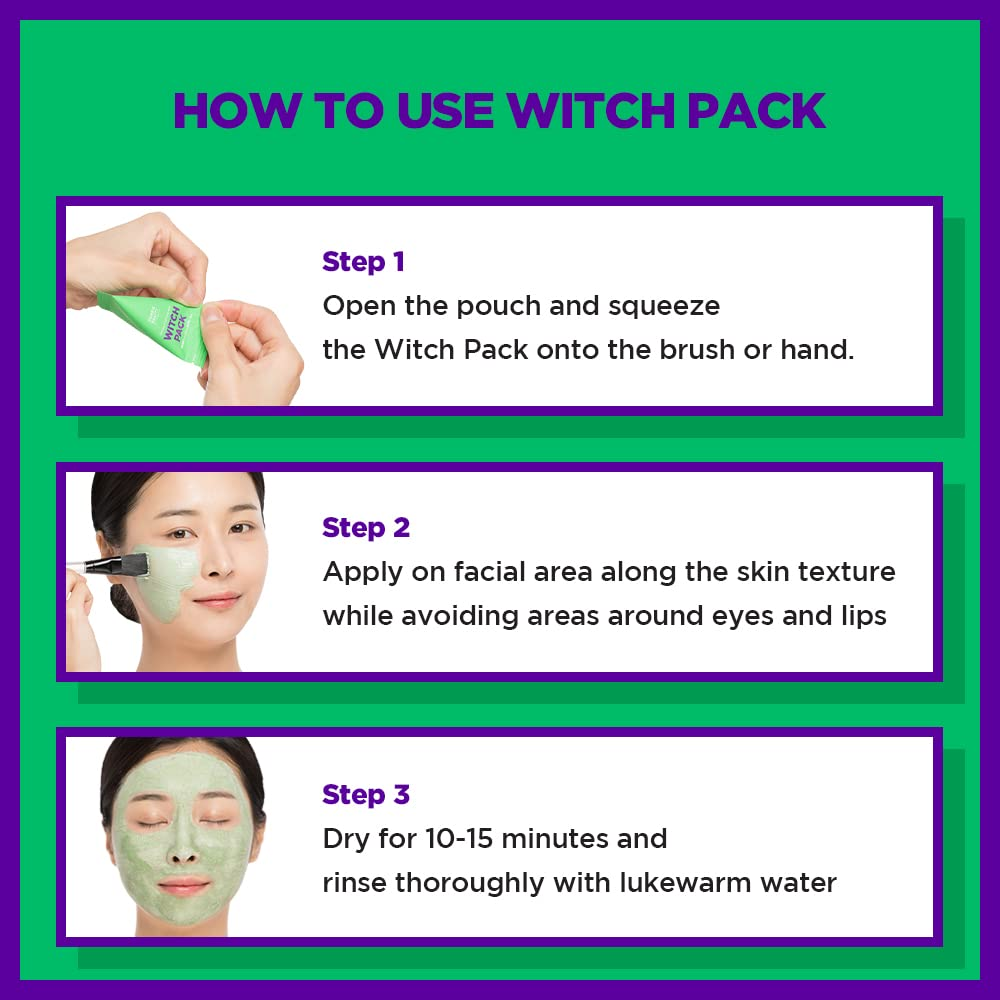 HOW TO USE WITCH PACK

WITCH PACK

Step 1
Open the pouch and squeeze the Witch Pack onto the brush or hand.

Step 2
Apply on facial area along the skin texture while avoiding areas around eyes and lips

Step 3
Dry for 10-15 minutes and rinse thoroughly with lukewarm water